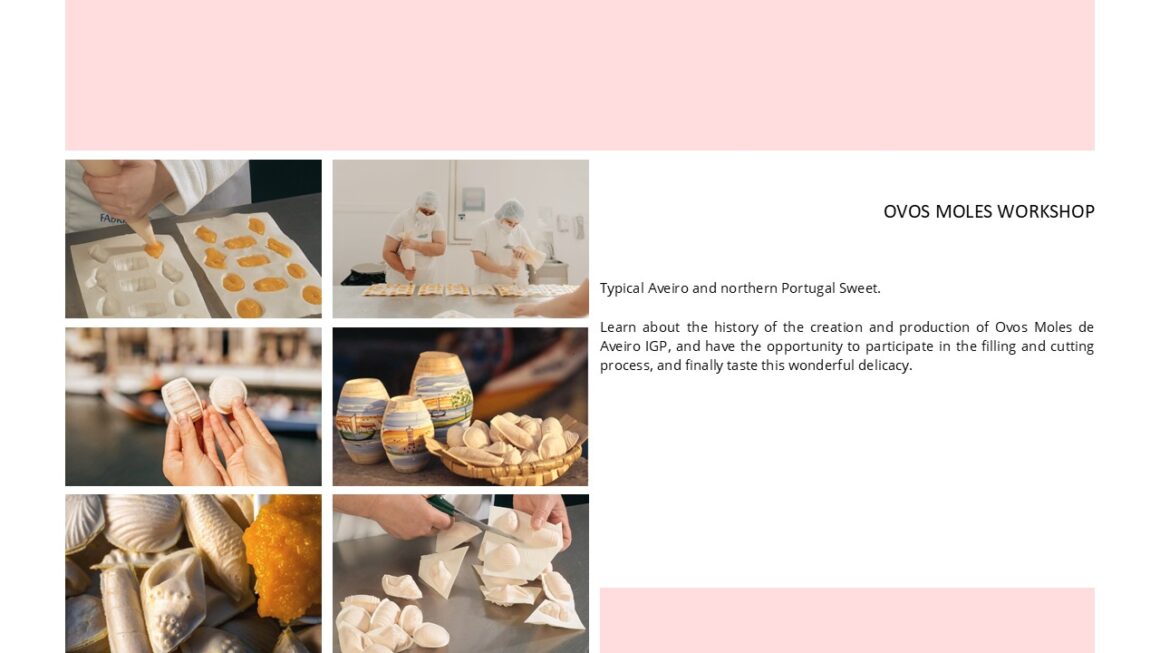 OVOS MOLES WORKSHOP

Typical Aveiro and northern Portugal Sweet.

Learn about the history of the creation and production of Ovos Moles de Aveiro IGP, and have the opportunity to participate in the filling and cutting process, and finally taste this wonderful delicacy.